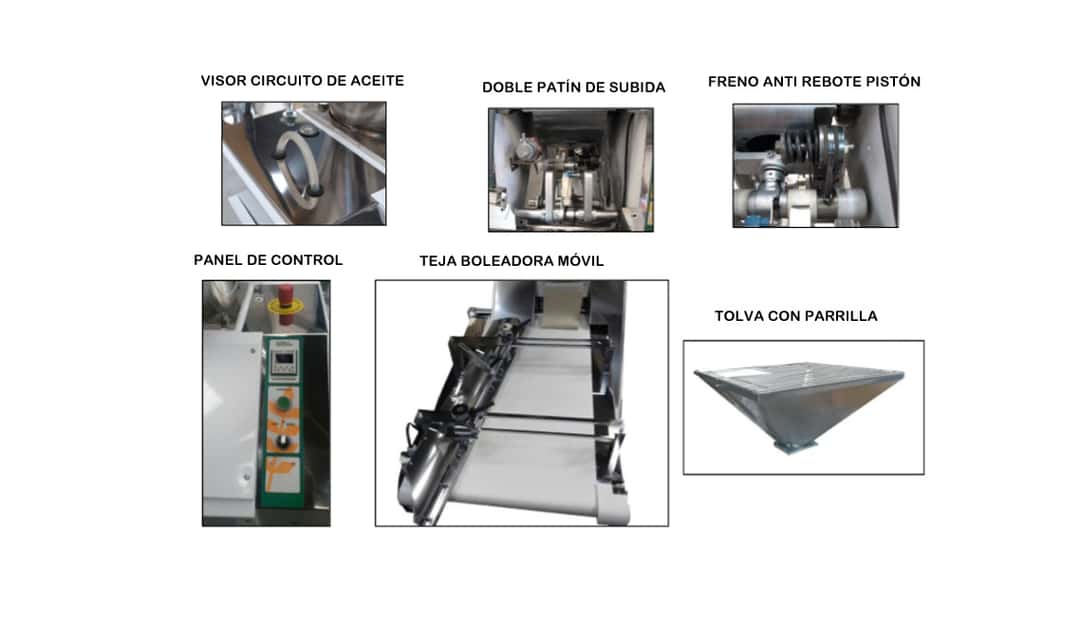 VISOR CIRCUITO DE ACEITE

DOBLE PATÍN DE SUBIDA

FRENO ANTI REBOTE PISTÓN

PANEL DE CONTROL

TEJA BOLEADORA MÓVIL

TOLVA CON PARRILLA